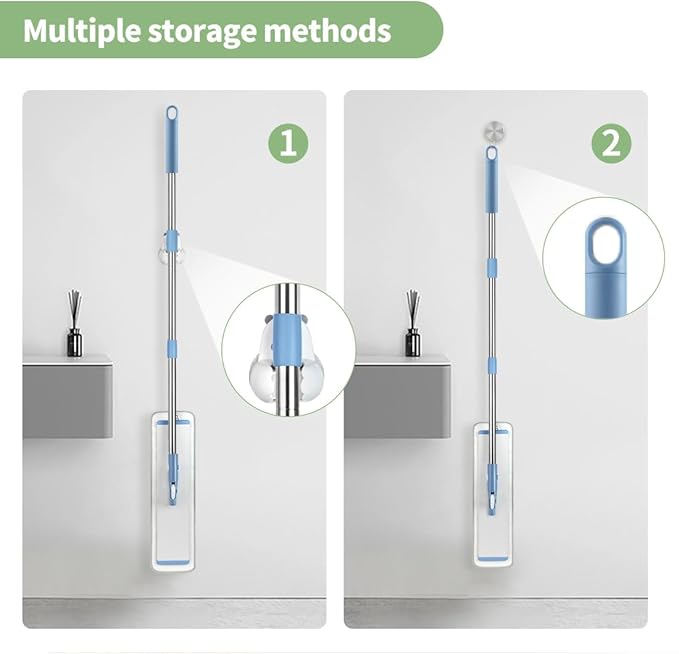 Multiple storage methods

1

2