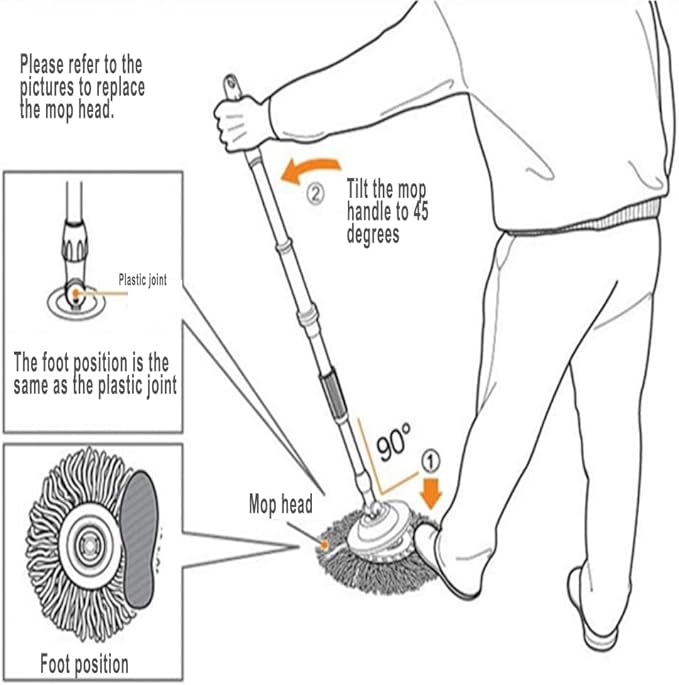 Please refer to the pictures to replace the mop head.

②

Tilt the mop handle to 45 degrees

Plastic joint

The foot position is the same as the plastic joint

90°

①

Mop head

Foot position