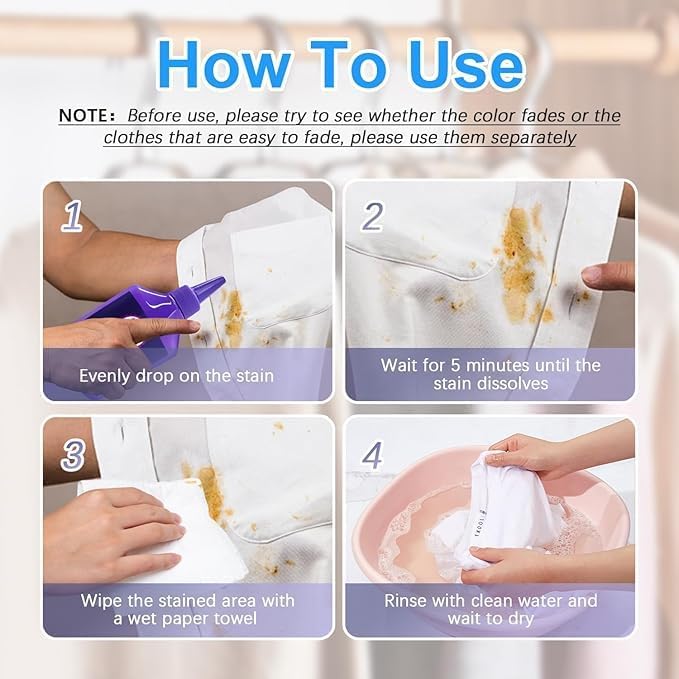 How To Use

NOTE: Before use, please try to see whether the color fades or the clothes that are easy to fade, please use them separately

1

Evenly drop on the stain

2

Wait for 5 minutes until the stain dissolves

3

Wipe the stained area with a wet paper towel

4

Rinse with clean water and wait to dry