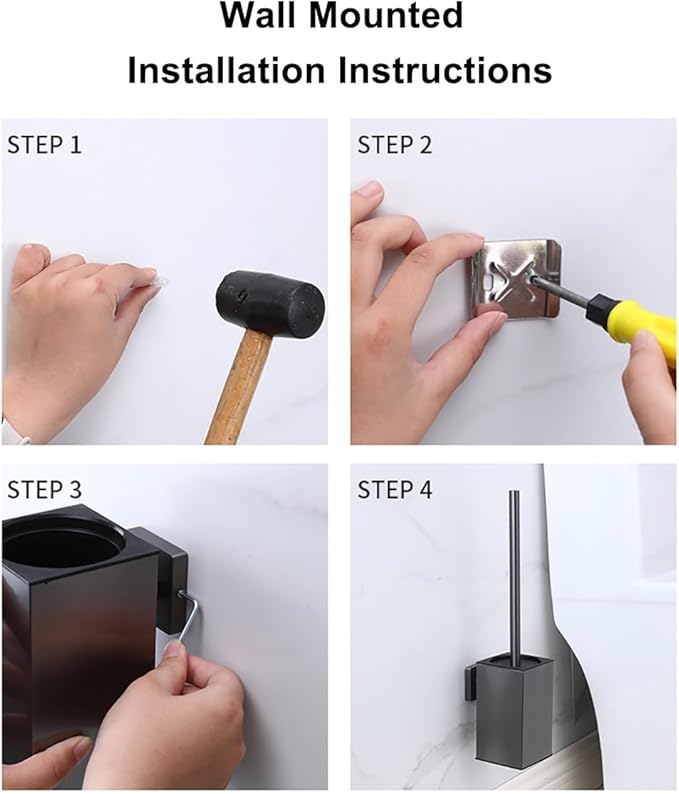 Wall Mounted
Installation Instructions

STEP 1

STEP 2

STEP 3

STEP 4