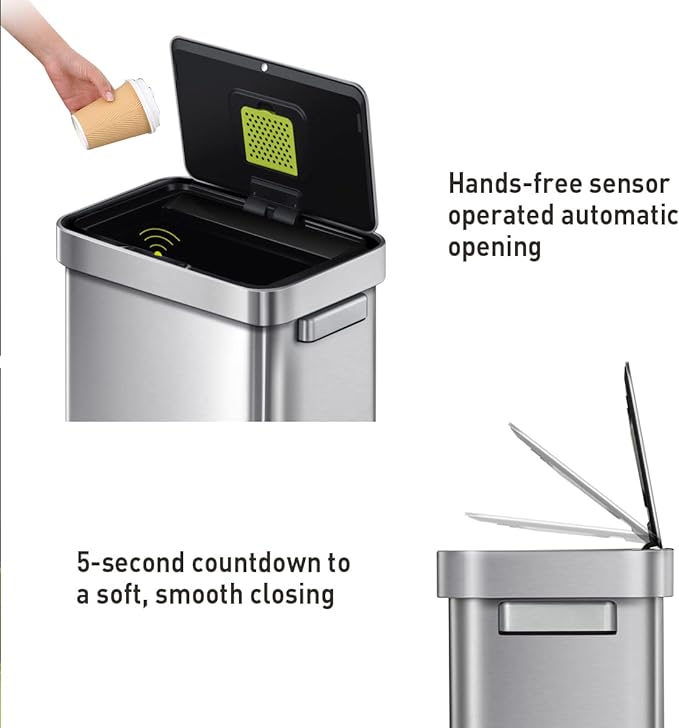 Hands-free sensor operated automatic opening

5-second countdown to a soft, smooth closing