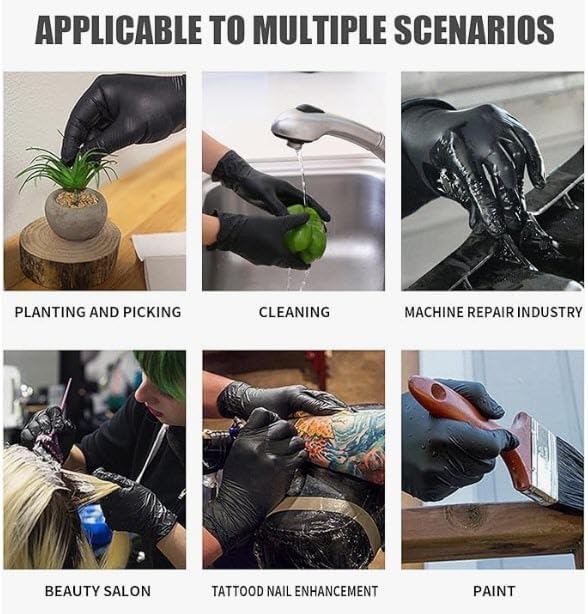 APPLICABLE TO MULTIPLE SCENARIOS

PLANTING AND PICKING

CLEANING

MACHINE REPAIR INDUSTRY

BEAUTY SALON

TATTOOD NAIL ENHANCEMENT

PAINT