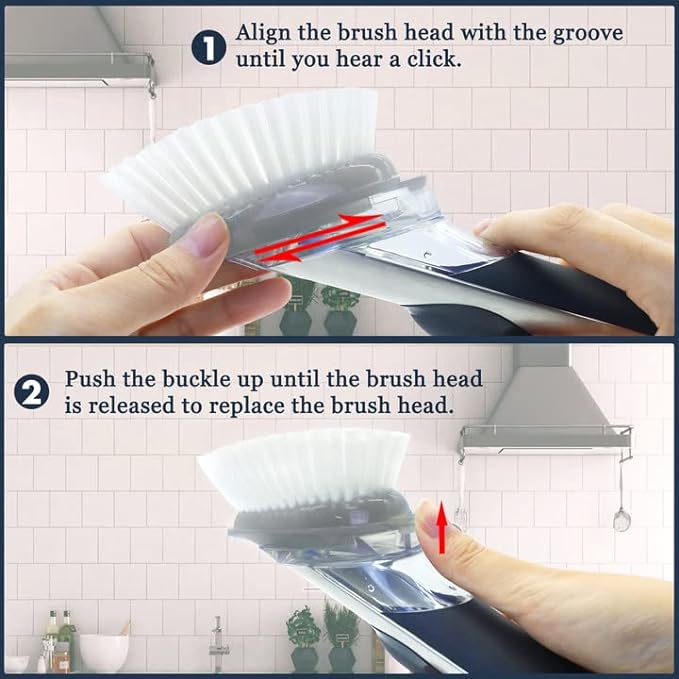 1 Align the brush head with the groove until you hear a click.

2 Push the buckle up until the brush head is released to replace the brush head.