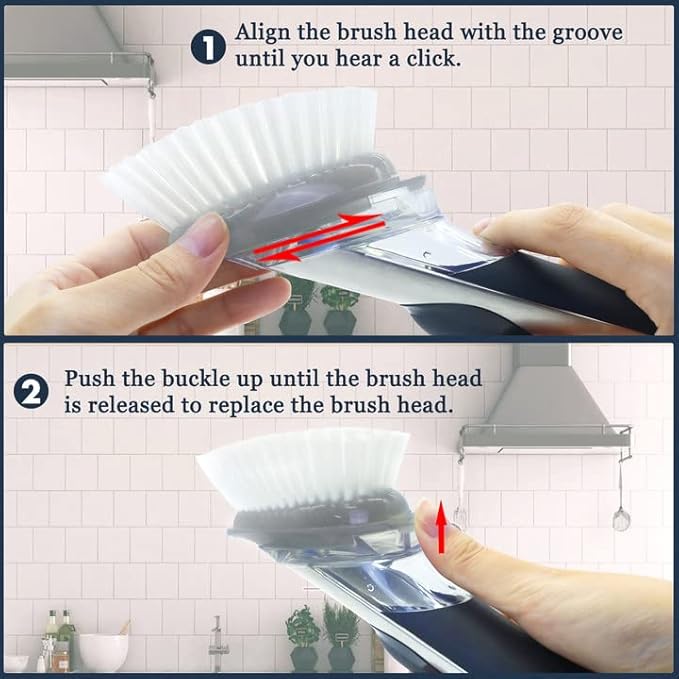 1 Align the brush head with the groove until you hear a click.

2 Push the buckle up until the brush head is released to replace the brush head.