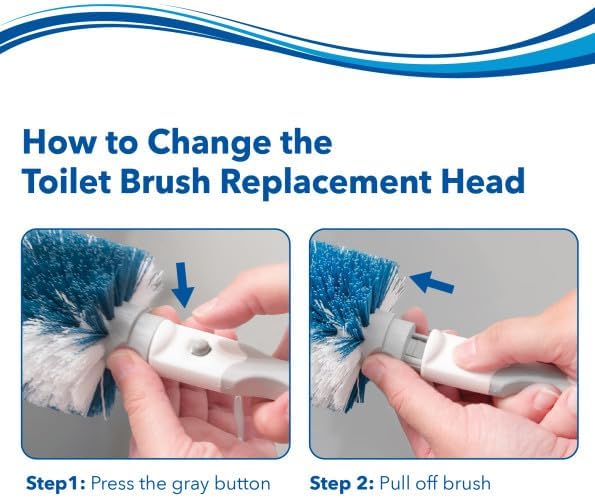 How to Change the Toilet Brush Replacement Head

Step1: Press the gray button

Step 2: Pull off brush