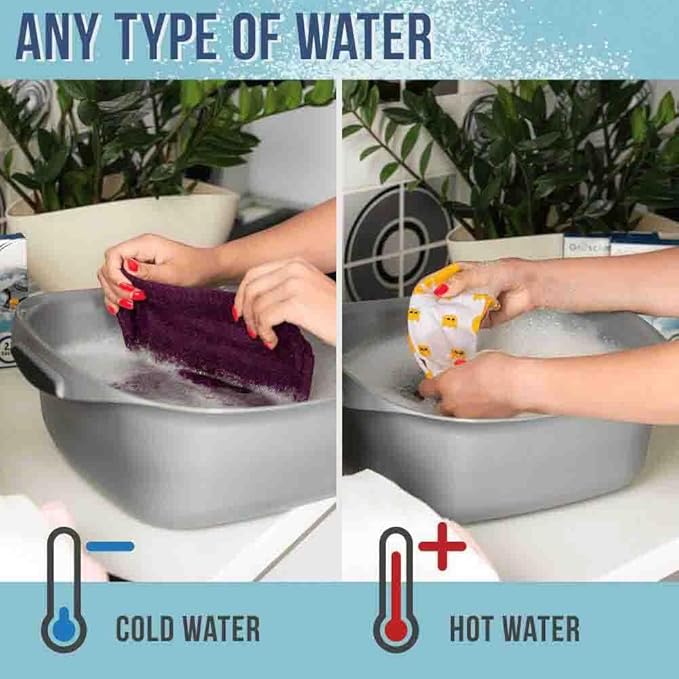 ANY TYPE OF WATER

COLD WATER

HOT WATER