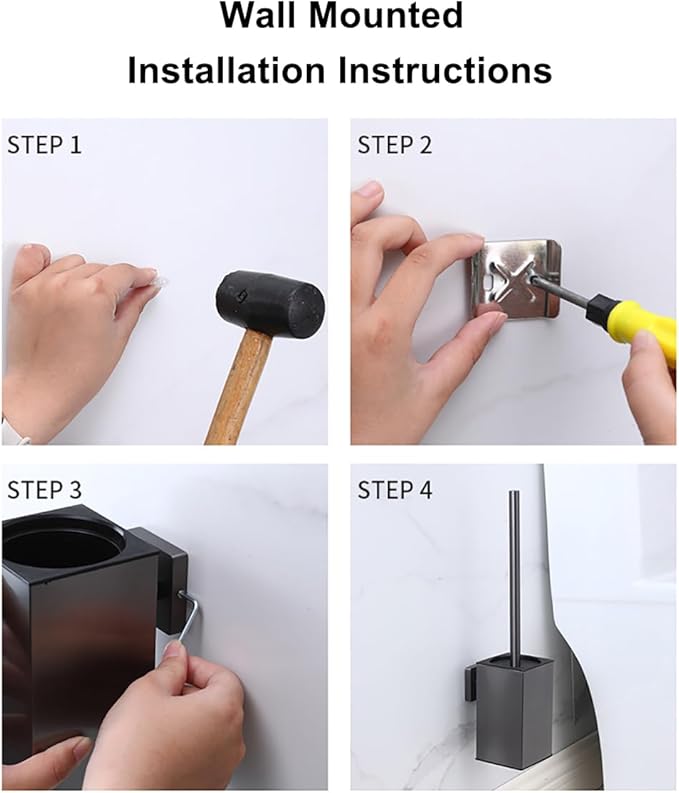 Wall Mounted
Installation Instructions

STEP 1

STEP 2

STEP 3

STEP 4