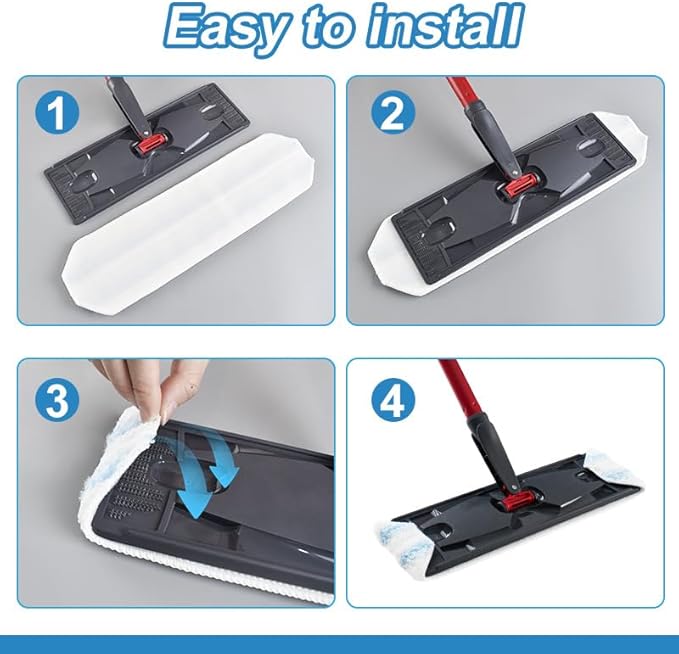 Easy to install

1

2

3

4