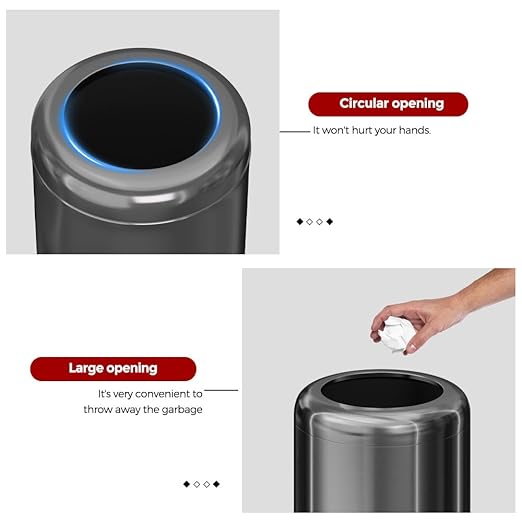 Circular opening

It won't hurt your hands.

Large opening

It's very convenient to throw away the garbage