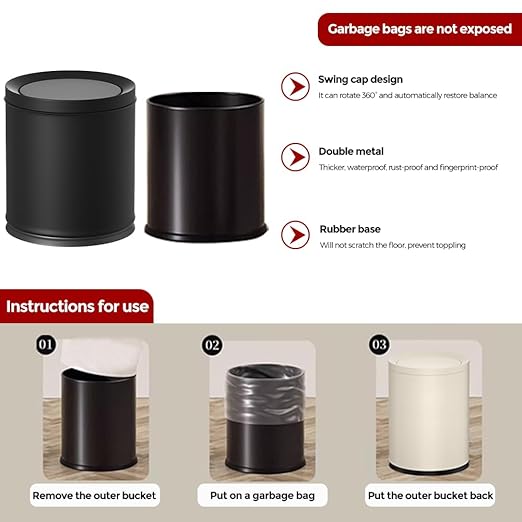 Garbage bags are not exposed

Swing cap design
It can rotate 360° and automatically restore balance

Double metal
Thicker, waterproof, rust-proof and fingerprint-proof

Rubber base
Will not scratch the floor, prevent toppling

Instructions for use

01
Remove the outer bucket

02
Put on a garbage bag

03
Put the outer bucket back