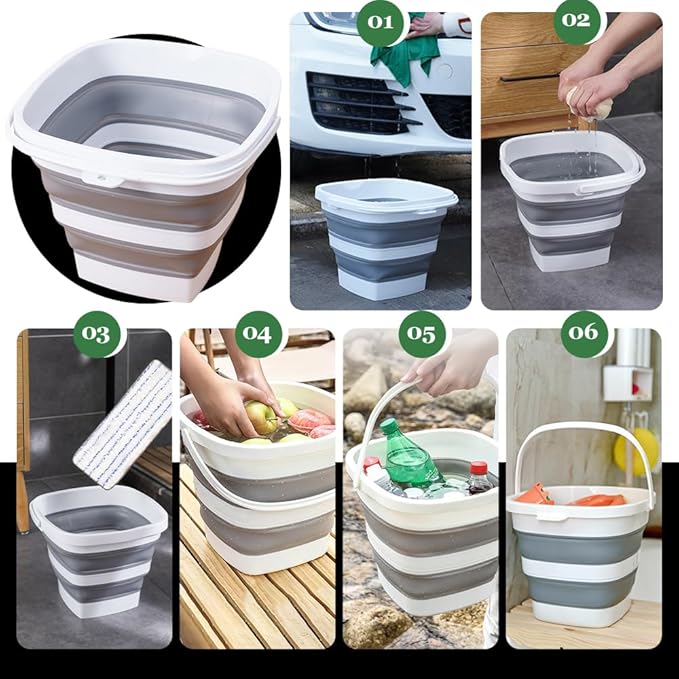 01

02

03

04

05

06