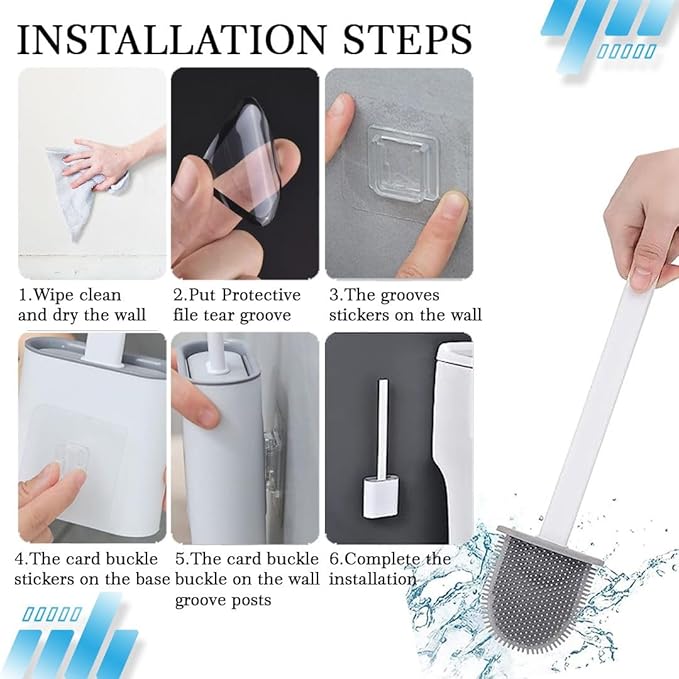 INSTALLATION STEPS

1.Wipe clean and dry the wall

2.Put Protective file tear groove

3.The grooves stickers on the wall

4.The card buckle stickers on the base

5.The card buckle buckle on the wall groove posts

6.Complete the installation