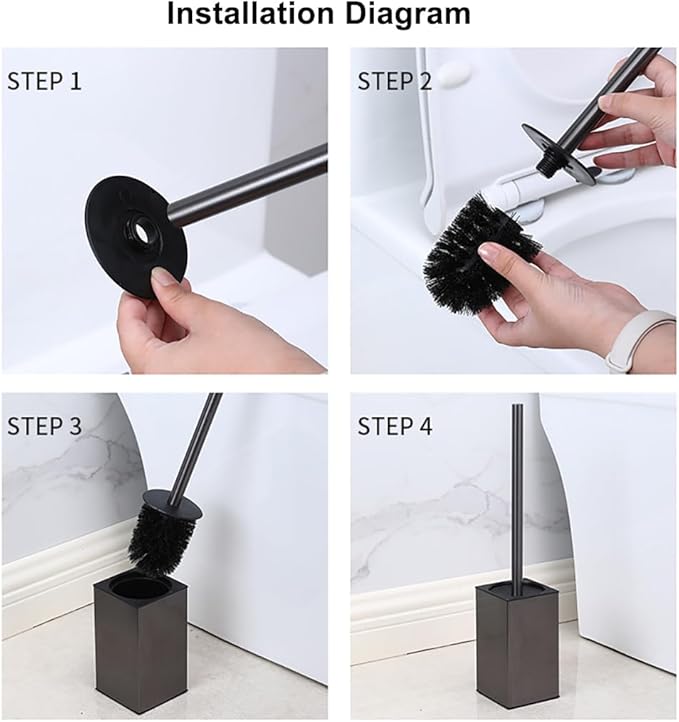 Installation Diagram

STEP 1

STEP 2

STEP 3

STEP 4