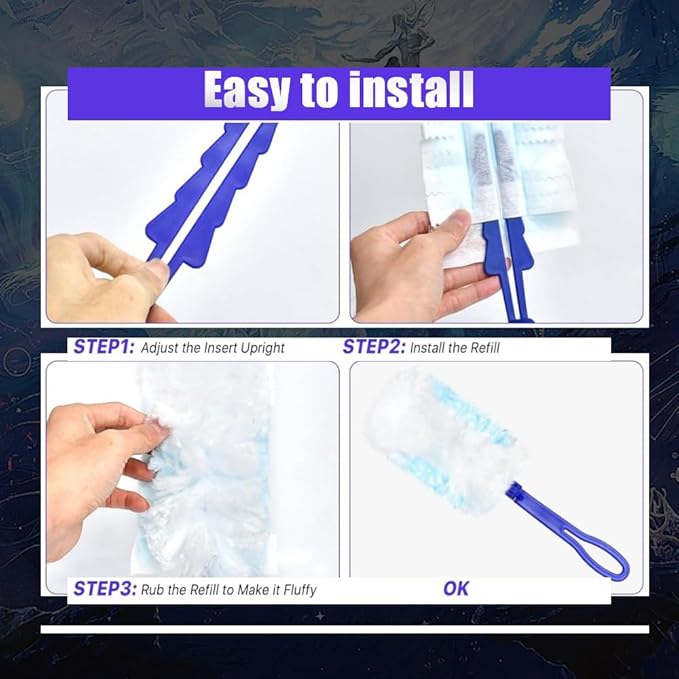 Easy to install

STEP1: Adjust the Insert Upright

STEP2: Install the Refill

STEP3: Rub the Refill to Make it Fluffy

OK