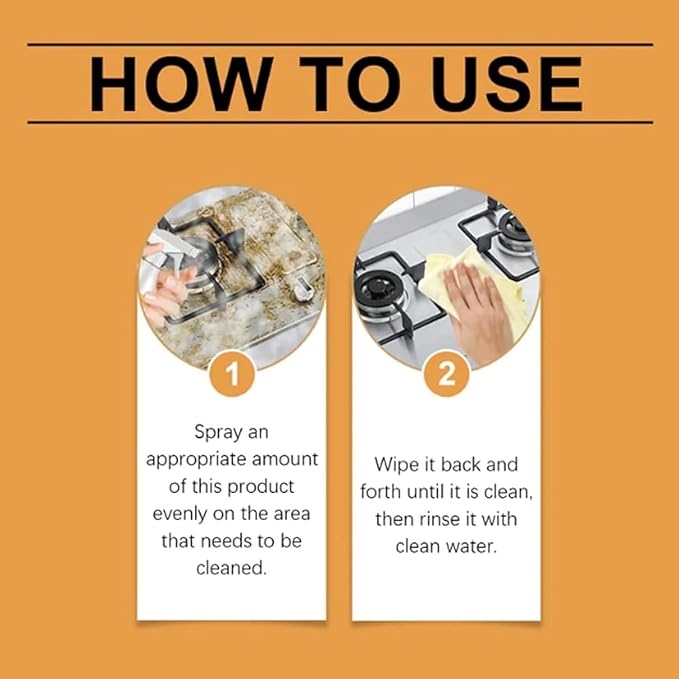 HOW TO USE

1

Spray an appropriate amount of this product evenly on the area that needs to be cleaned.

2

Wipe it back and forth until it is clean, then rinse it with clean water.