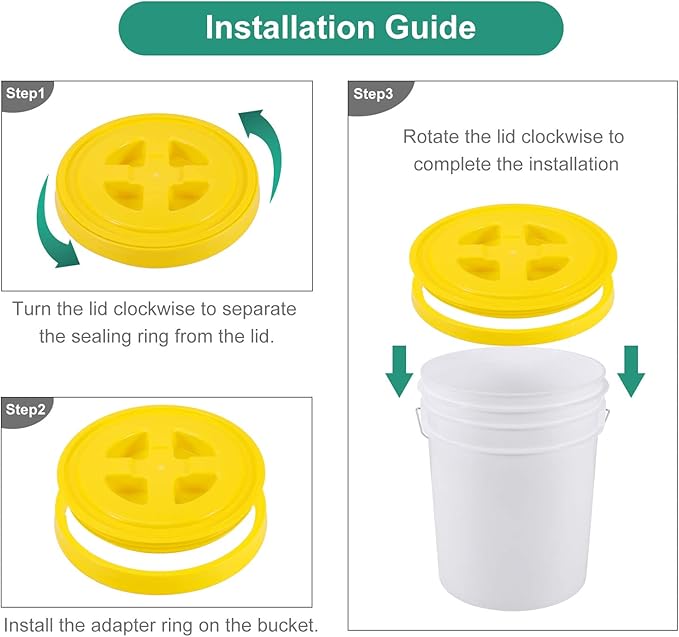 Installation Guide

Step1

Turn the lid clockwise to separate the sealing ring from the lid.

Step2

Install the adapter ring on the bucket.

Step3

Rotate the lid clockwise to complete the installation