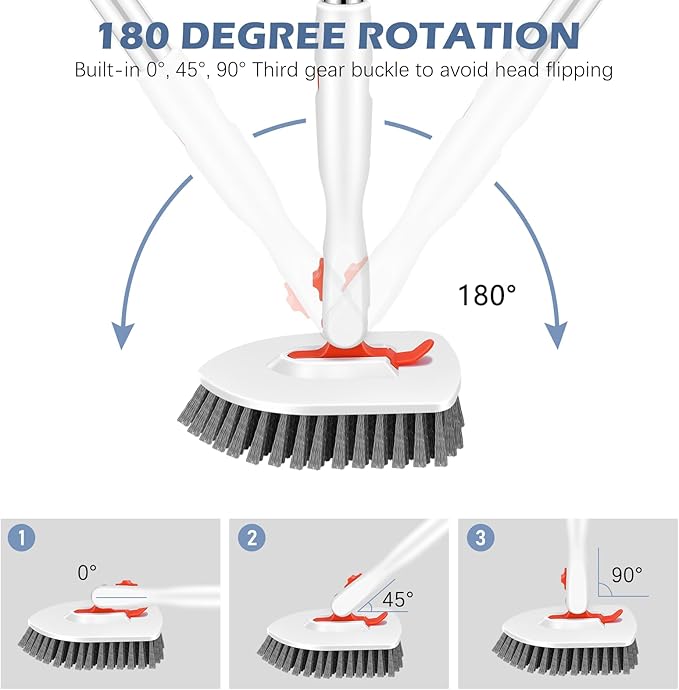 180 DEGREE ROTATION

Built-in 0°, 45°, 90° Third gear buckle to avoid head flipping

180°

1

0°

2

45°

3

90°