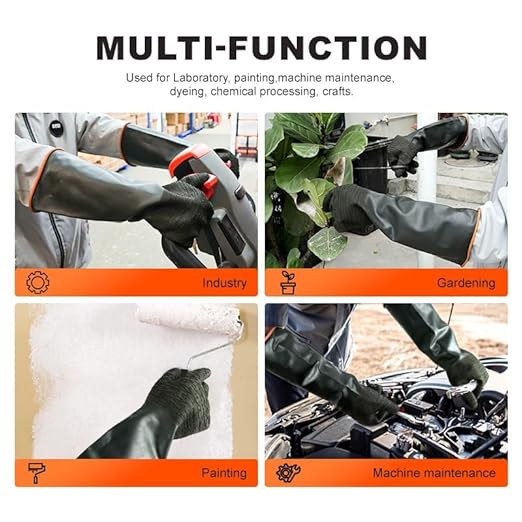 MULTI-FUNCTION

Used for Laboratory, painting,machine maintenance, dyeing, chemical processing, crafts.

Industry

Gardening

Painting

Machine maintenance