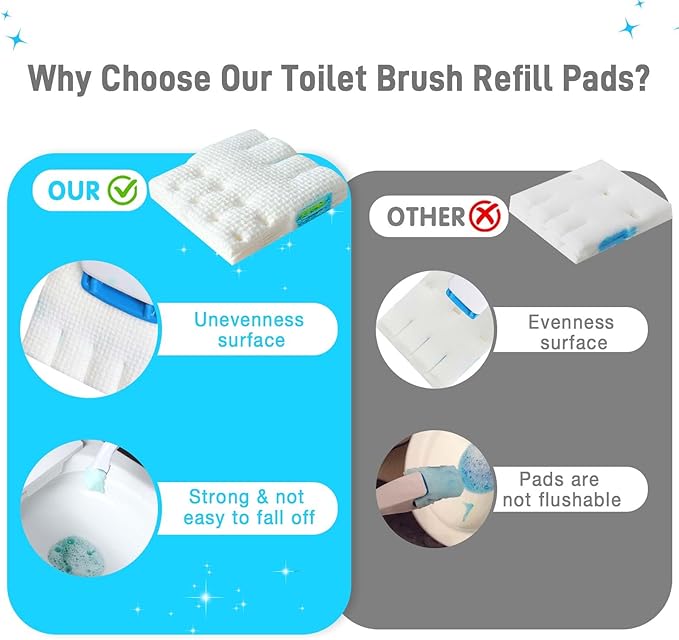 Why Choose Our Toilet Brush Refill Pads?

OUR

Unevenness surface

Strong & not easy to fall off

OTHER

Evenness surface

Pads are not flushable