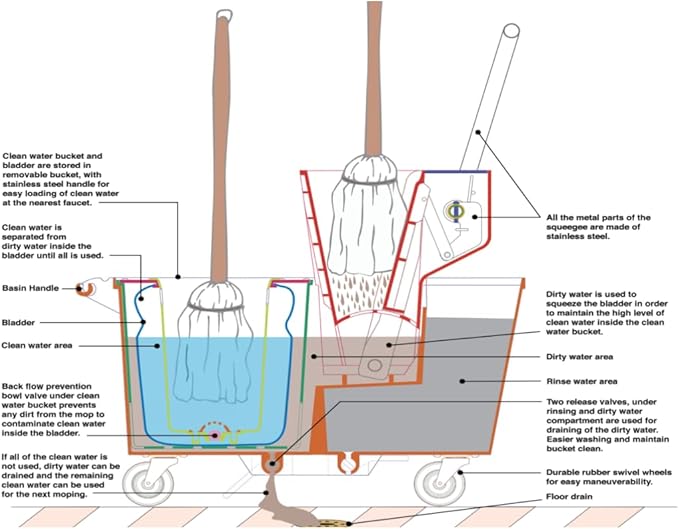 Clean water bucket and bladder are stored in removable bucket, with stainless steel handle for easy loading of clean water at the nearest faucet.

Clean water is separated from dirty water inside the bladder until all is used.

Basin Handle

Bladder

Clean water area

Back flow prevention bowl valve under clean water bucket prevents any dirt from the mop to contaminate clean water inside the bladder.

If all of the clean water is not used, dirty water can be drained and the remaining clean water can be used for the next moping.

All the metal parts of the squeegee are made of stainless steel.

Dirty water is used to squeeze the bladder in order to maintain the high level of clean water inside the clean water bucket.

Dirty water area

Rinse water area

Two release valves, under rinsing and dirty water compartment are used for draining of the dirty water. Easier washing and maintain bucket clean.

Durable rubber swivel wheels for easy maneuverability.

Floor drain