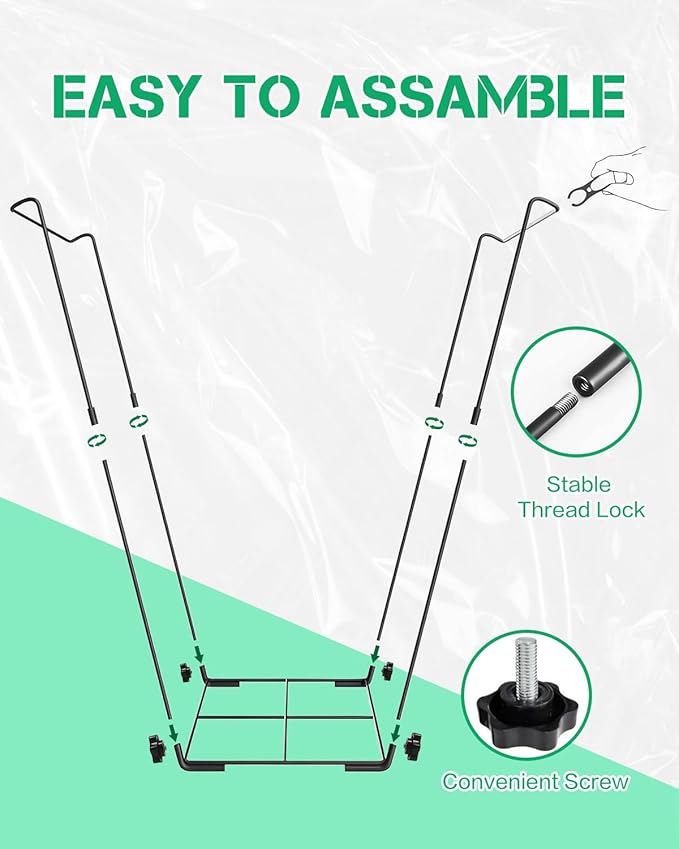 EASY TO ASSAMBLE

Stable
Thread Lock

Convenient Screw