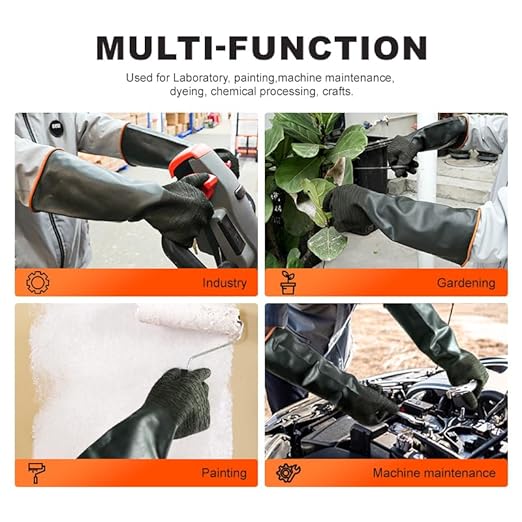 MULTI-FUNCTION

Used for Laboratory, painting,machine maintenance, dyeing, chemical processing, crafts.

Industry

Gardening

Painting

Machine maintenance