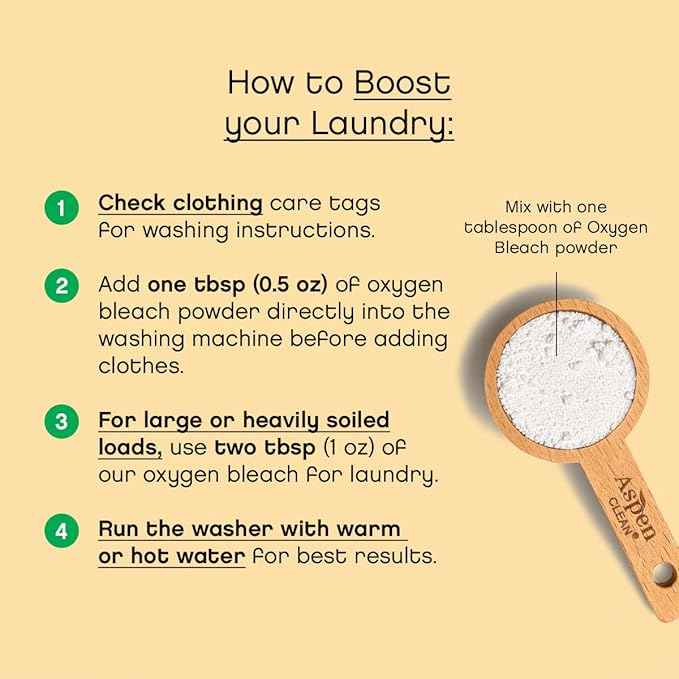 How to Boost your Laundry:

1 Check clothing care tags for washing instructions.

2 Add one tbsp (0.5 oz) of oxygen bleach powder directly into the washing machine before adding clothes.

3 For large or heavily soiled loads, use two tbsp (1 oz) of our oxygen bleach for laundry.

4 Run the washer with warm or hot water for best results.

Mix with one tablespoon of Oxygen Bleach powder

Aspen CLEAN®