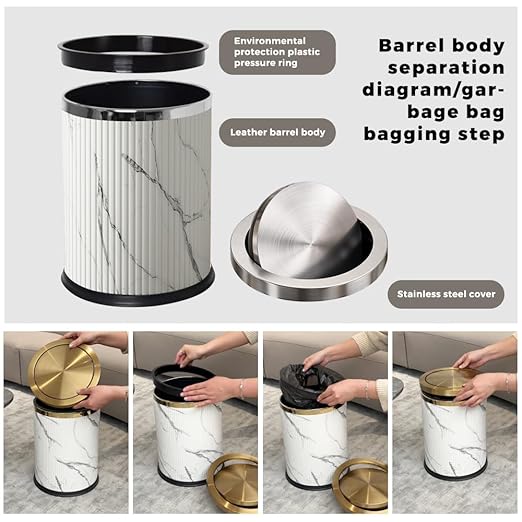 Environmental protection plastic pressure ring

Barrel body separation diagram/garbage bag bagging step

Leather barrel body

Stainless steel cover