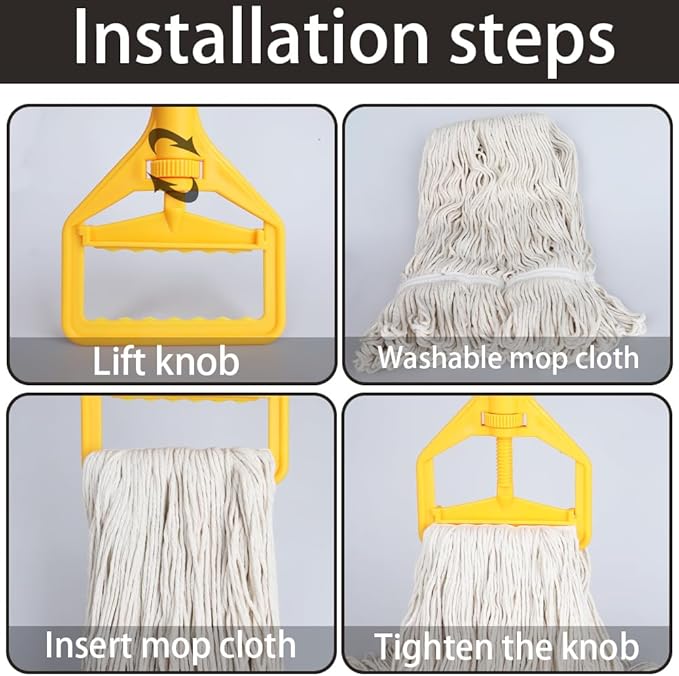 Installation steps

Lift knob

Washable mop cloth

Insert mop cloth

Tighten the knob