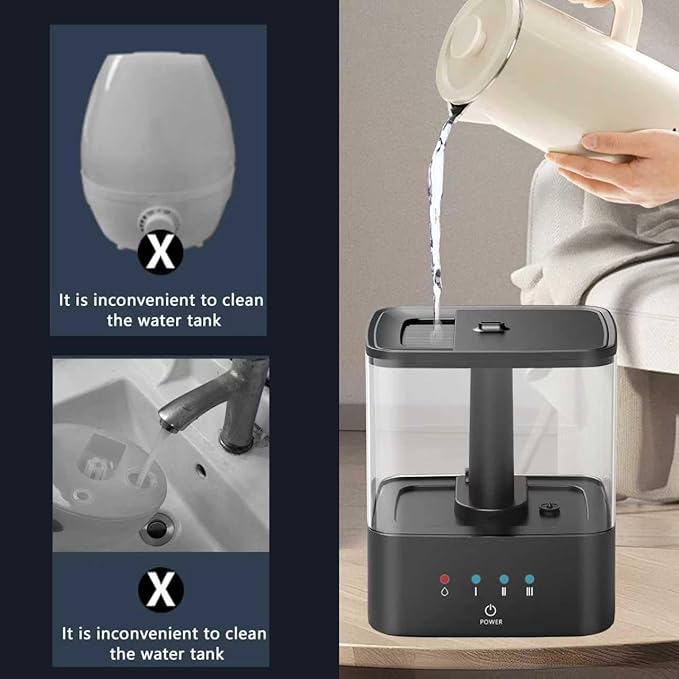 X

It is inconvenient to clean the water tank

X

It is inconvenient to clean the water tank

I II III

POWER