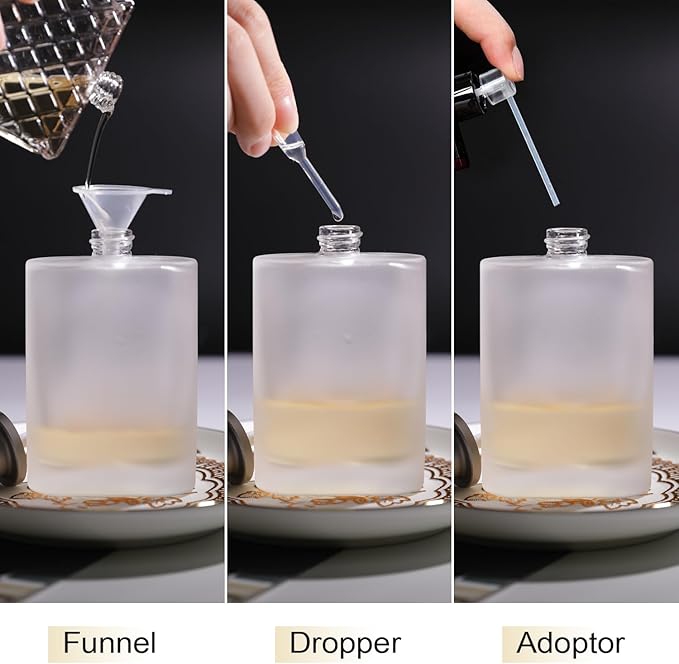 Funnel

Dropper

Adoptor