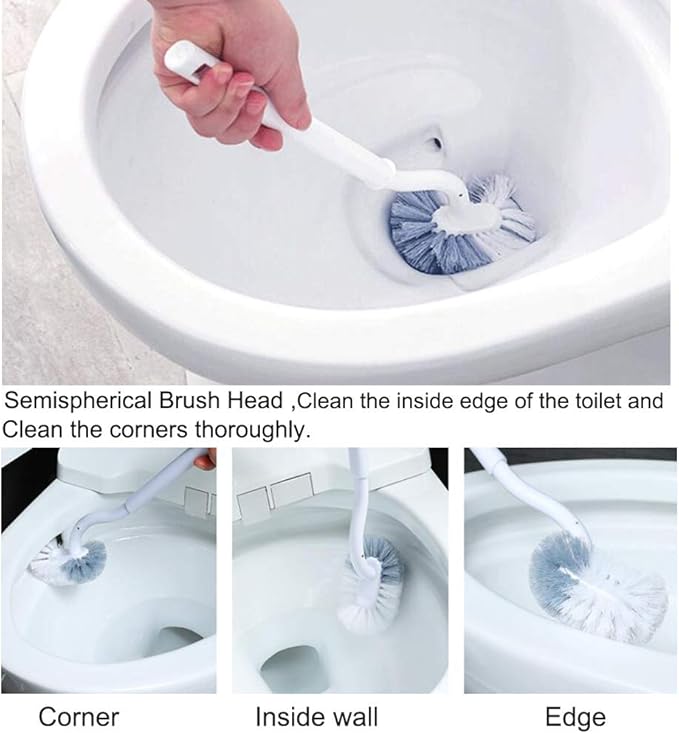 Semispherical Brush Head ,Clean the inside edge of the toilet and Clean the corners thoroughly.

Corner

Inside wall

Edge