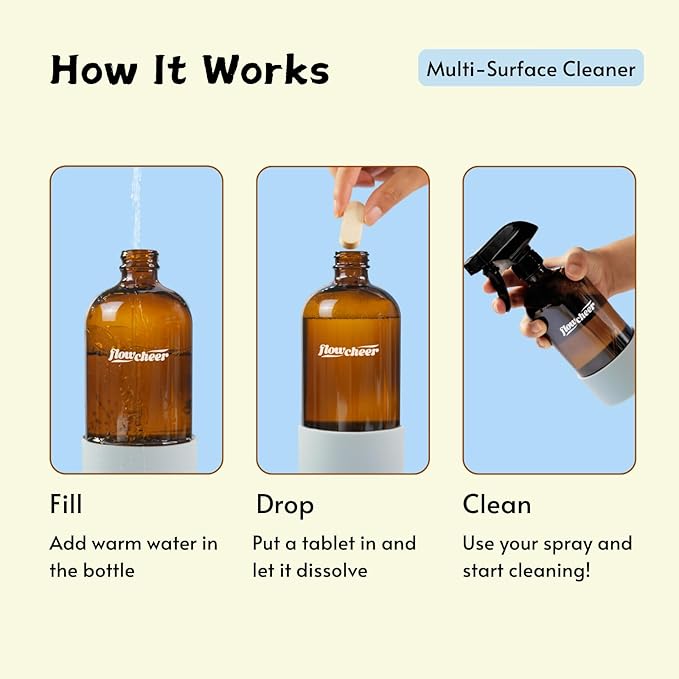 How It Works

Multi-Surface Cleaner

flowcheer

flowcheer

flowcheer

Fill

Add warm water in the bottle

Drop

Put a tablet in and let it dissolve

Clean

Use your spray and start cleaning!