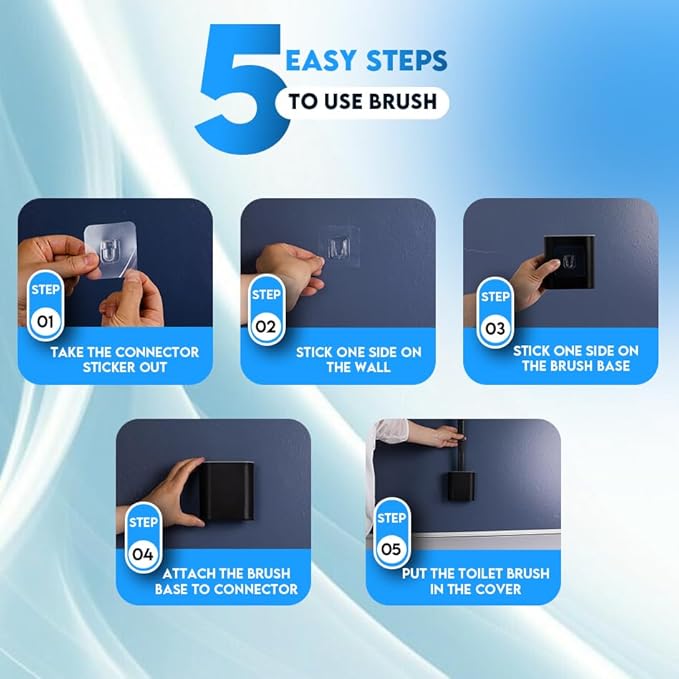 5 EASY STEPS
TO USE BRUSH

STEP
01
TAKE THE CONNECTOR STICKER OUT

STEP
02
STICK ONE SIDE ON THE WALL

STEP
03
STICK ONE SIDE ON THE BRUSH BASE

STEP
04
ATTACH THE BRUSH BASE TO CONNECTOR

STEP
05
PUT THE TOILET BRUSH IN THE COVER