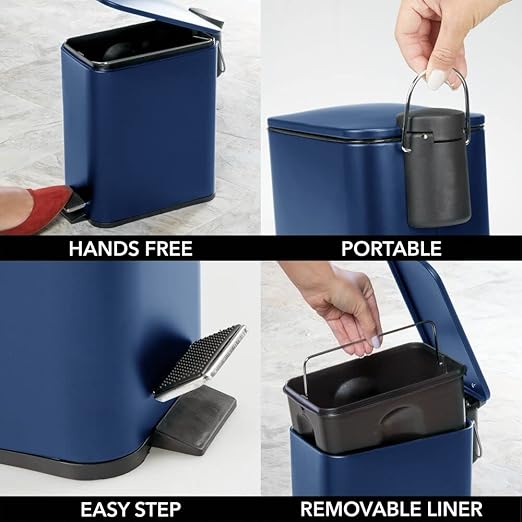 HANDS FREE
PORTABLE
EASY STEP
REMOVABLE LINER