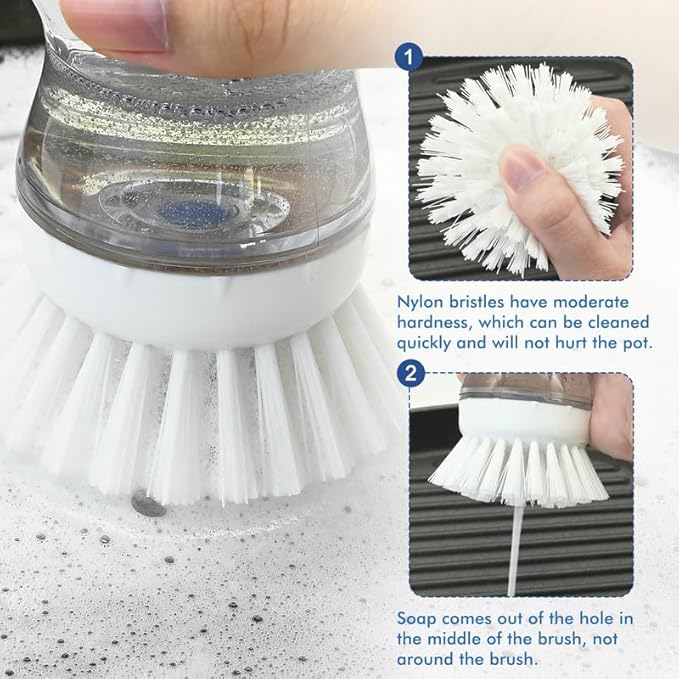 1

Nylon bristles have moderate hardness, which can be cleaned quickly and will not hurt the pot.

2

Soap comes out of the hole in the middle of the brush, not around the brush.