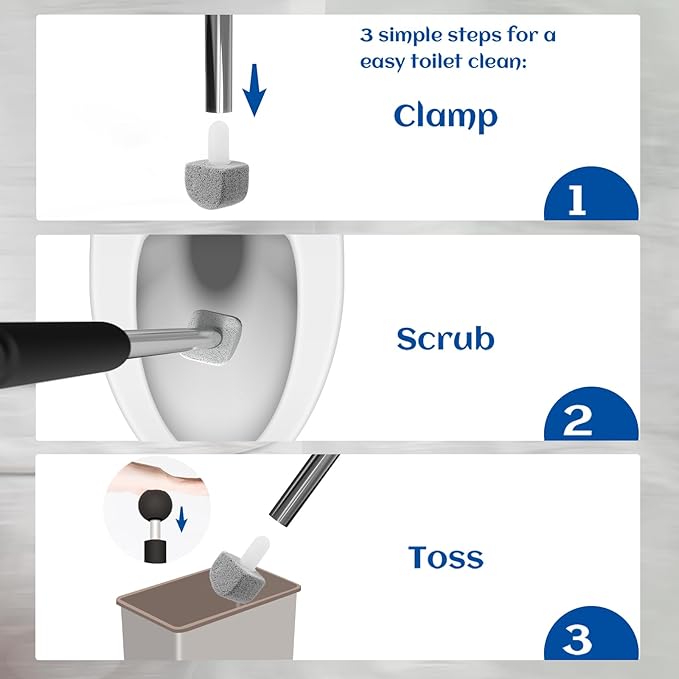 3 simple steps for a easy toilet clean:

Clamp

1

Scrub

2

Toss

3