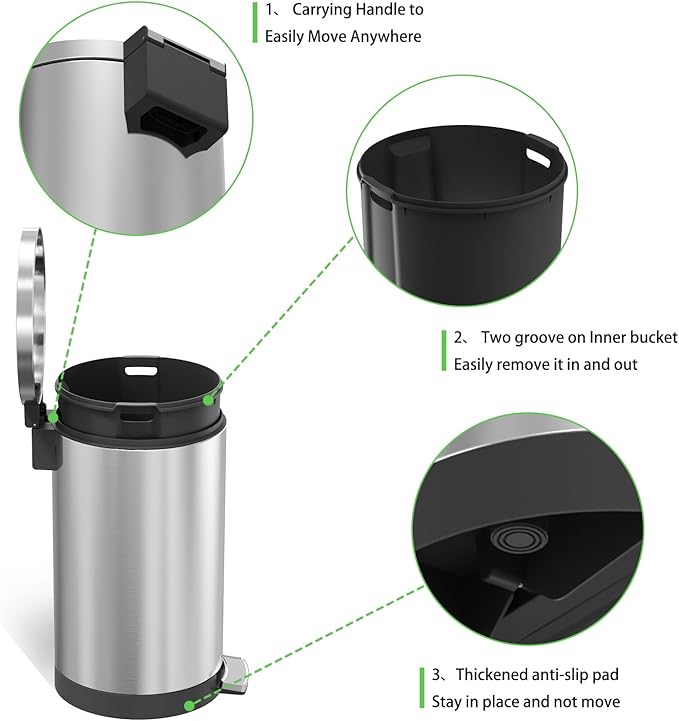 1、 Carrying Handle to
Easily Move Anywhere

2、 Two groove on Inner bucket
Easily remove it in and out

3、Thickened anti-slip pad
Stay in place and not move