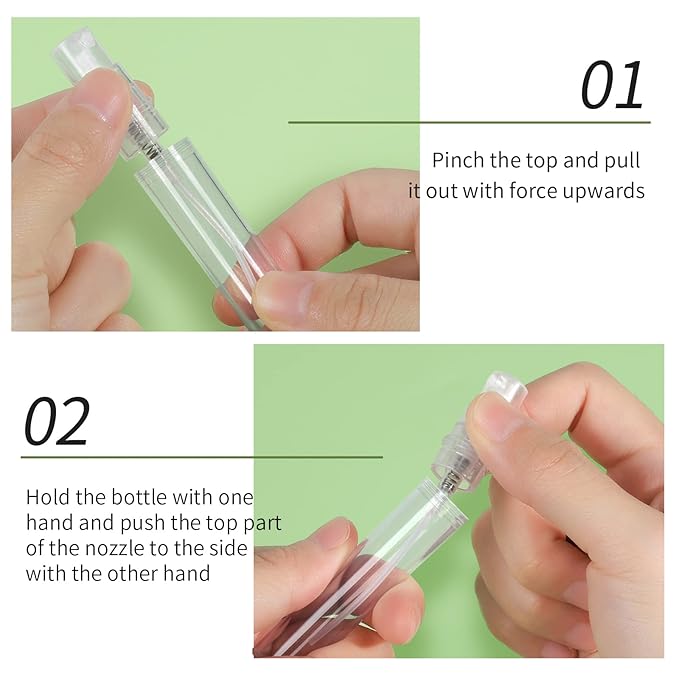 01

Pinch the top and pull it out with force upwards

02

Hold the bottle with one hand and push the top part of the nozzle to the side with the other hand