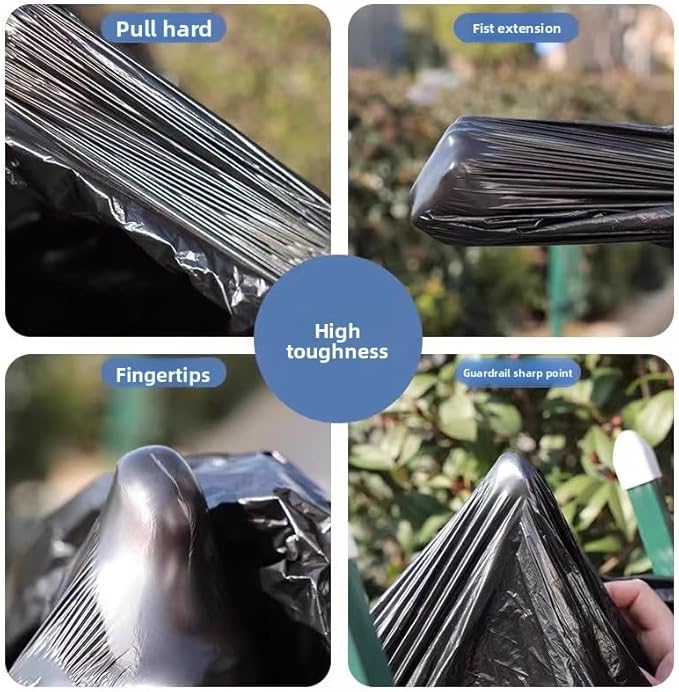 Pull hard

Fist extension

High toughness

Fingertips

Guardrail sharp point