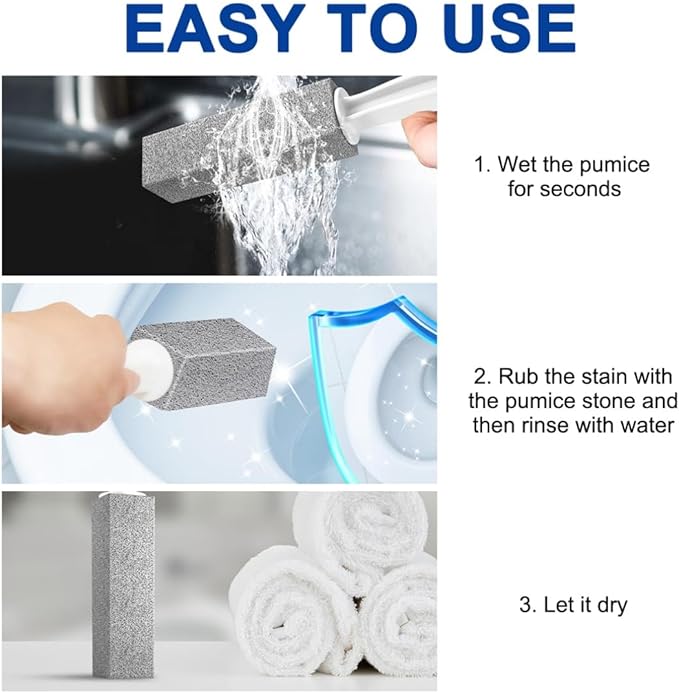 EASY TO USE

1. Wet the pumice for seconds

2. Rub the stain with the pumice stone and then rinse with water

3. Let it dry