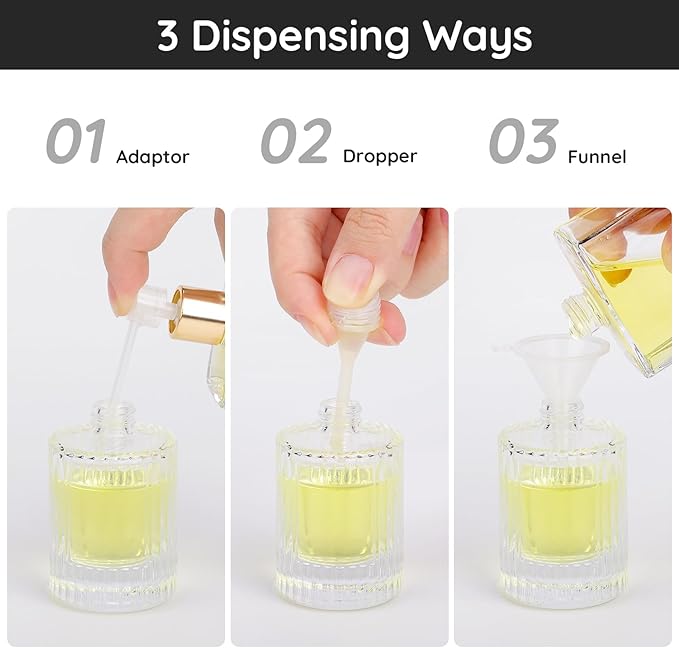 3 Dispensing Ways

01 Adaptor

02 Dropper

03 Funnel