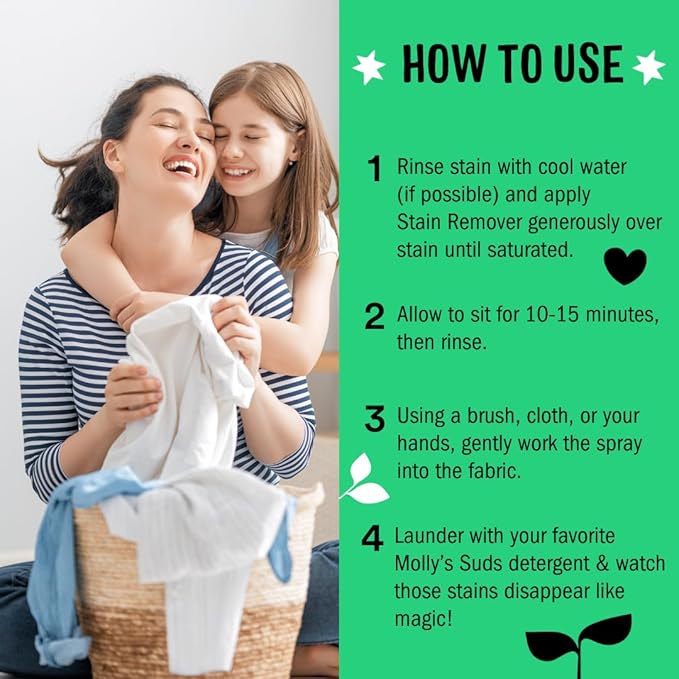 HOW TO USE

1 Rinse stain with cool water (if possible) and apply Stain Remover generously over stain until saturated.

2 Allow to sit for 10-15 minutes, then rinse.

3 Using a brush, cloth, or your hands, gently work the spray into the fabric.

4 Launder with your favorite Molly's Suds detergent & watch those stains disappear like magic!