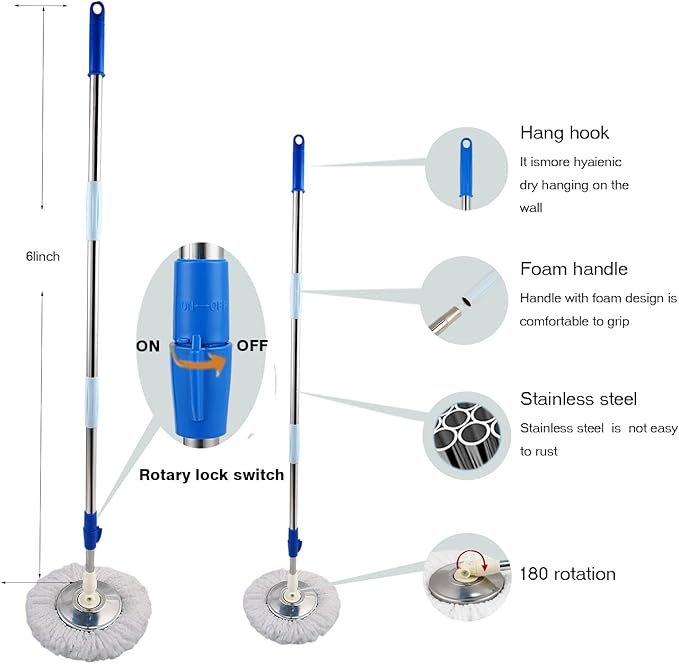 6linch

ON—OFF

ON

OFF

Rotary lock switch

Hang hook

It ismore hyaienic dry hanging on the wall

Foam handle

Handle with foam design is comfortable to grip

Stainless steel

Stainless steel is not easy to rust

180 rotation