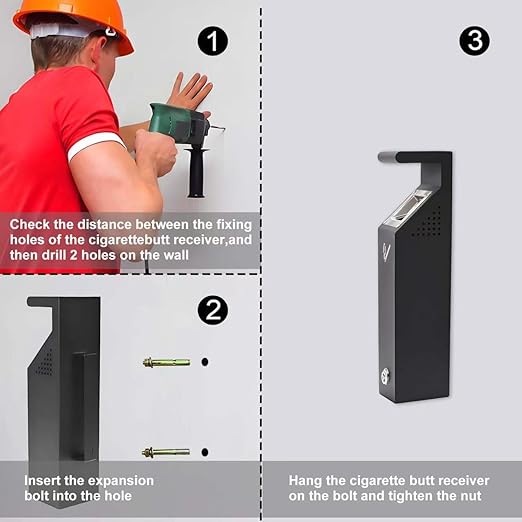 1

Check the distance between the fixing holes of the cigarettebutt receiver,and then drill 2 holes on the wall

2

Insert the expansion bolt into the hole

3

Hang the cigarette butt receiver on the bolt and tighten the nut