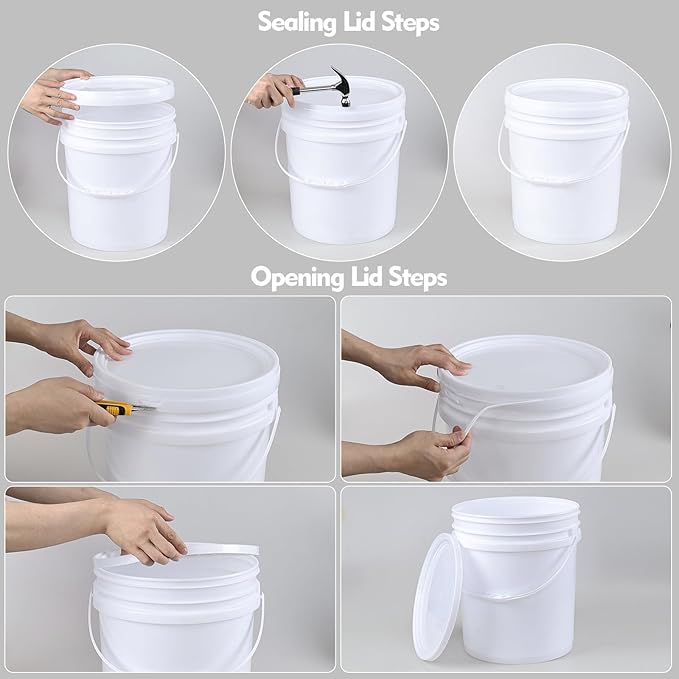 Sealing Lid Steps

Opening Lid Steps