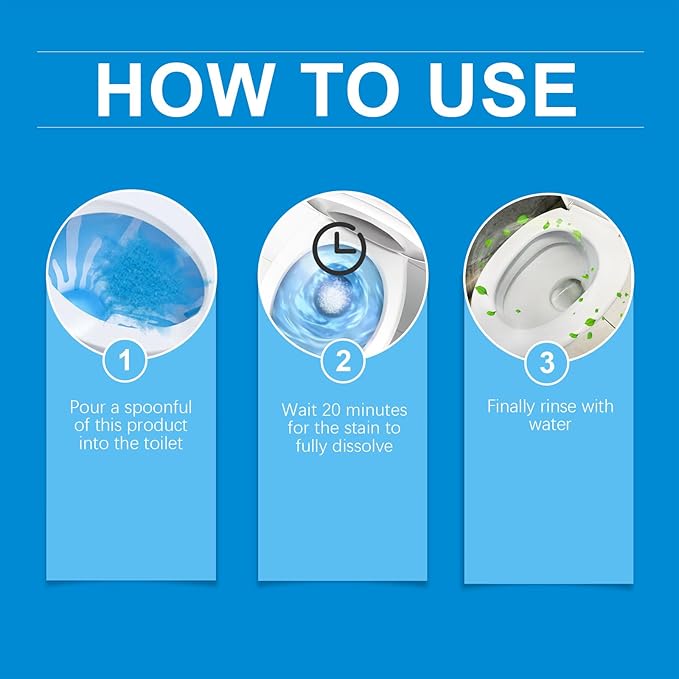 HOW TO USE

1

Pour a spoonful of this product into the toilet

2

Wait 20 minutes for the stain to fully dissolve

3

Finally rinse with water