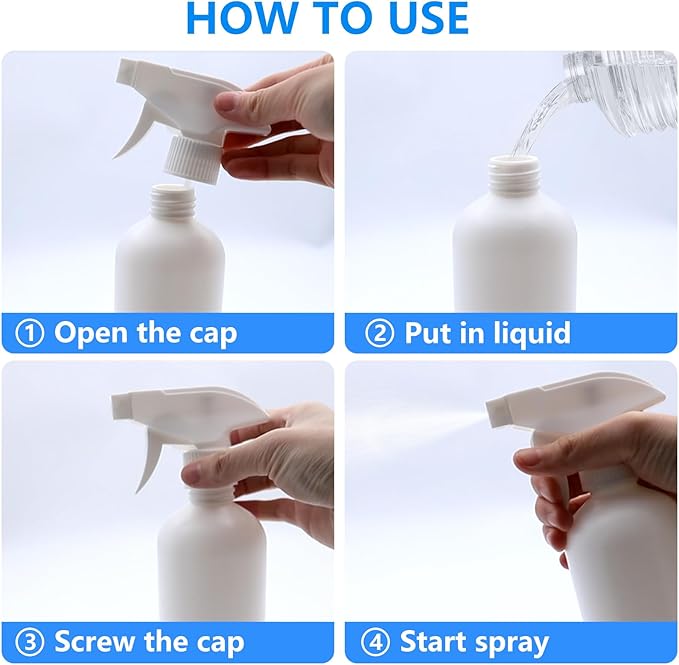 HOW TO USE

① Open the cap

② Put in liquid

③ Screw the cap

④ Start spray