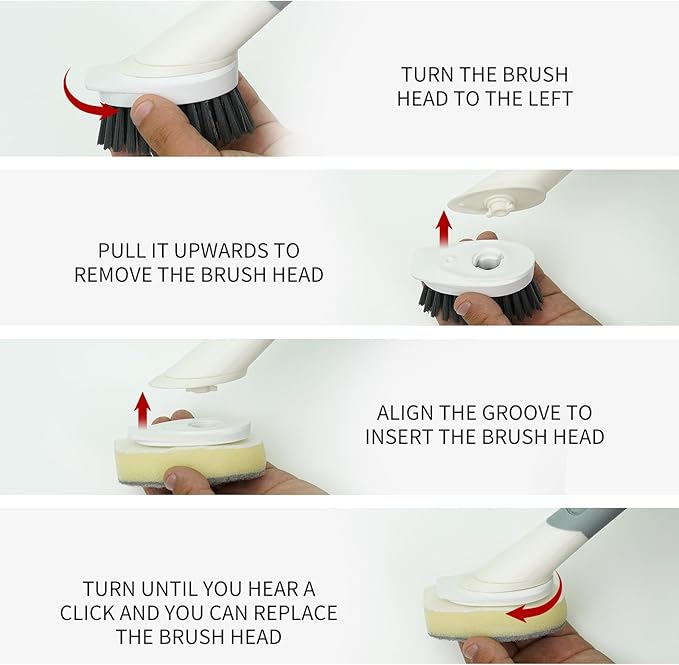 TURN THE BRUSH HEAD TO THE LEFT

PULL IT UPWARDS TO REMOVE THE BRUSH HEAD

ALIGN THE GROOVE TO INSERT THE BRUSH HEAD

TURN UNTIL YOU HEAR A CLICK AND YOU CAN REPLACE THE BRUSH HEAD