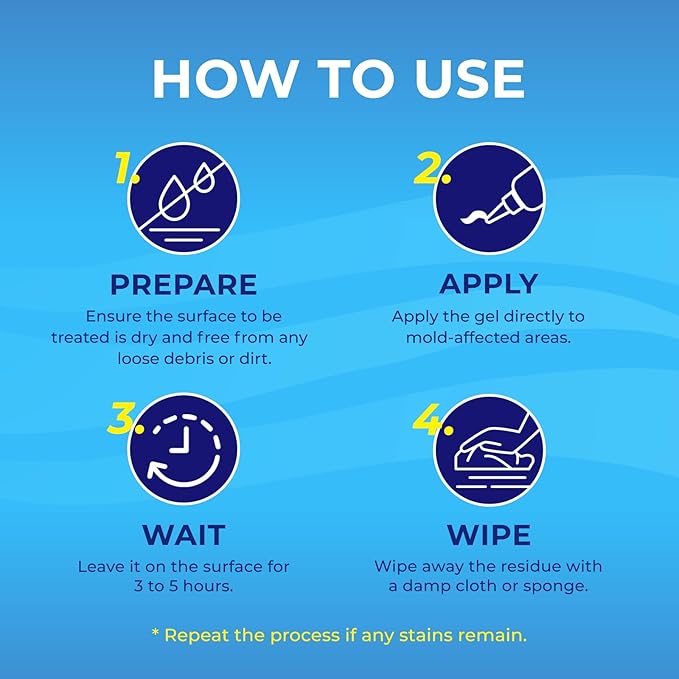 HOW TO USE

1.

PREPARE

Ensure the surface to be treated is dry and free from any loose debris or dirt.

2.

APPLY

Apply the gel directly to mold-affected areas.

3.

WAIT

Leave it on the surface for 3 to 5 hours.

4.

WIPE

Wipe away the residue with a damp cloth or sponge.

* Repeat the process if any stains remain.